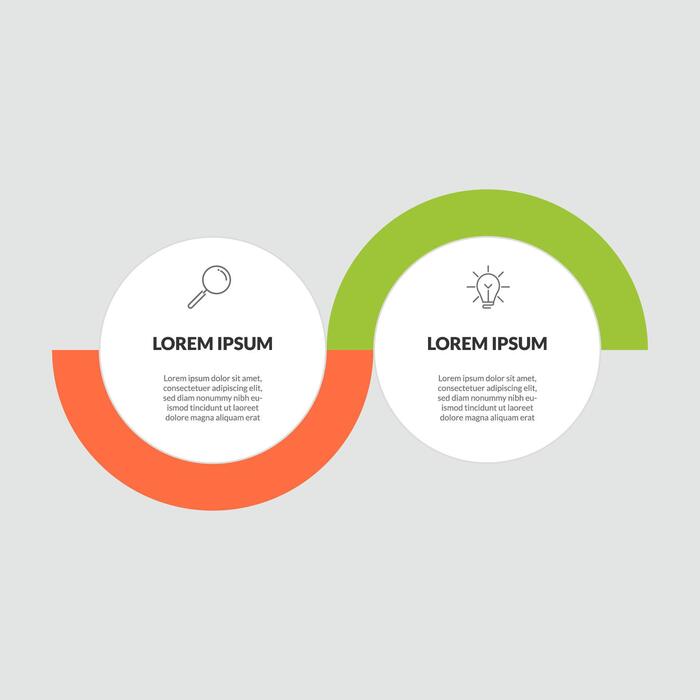 LOREM IPSUM

Lorem ipsum dolor sit amet, consectetuer adipiscing elit, sed diam nonummy nibh euismod tincidunt ut laoreet dolore magna aliquam erat

LOREM IPSUM

Lorem ipsum dolor sit amet, consectetuer adipiscing elit, sed diam nonummy nibh euismod tincidunt ut laoreet dolore magna aliquam erat