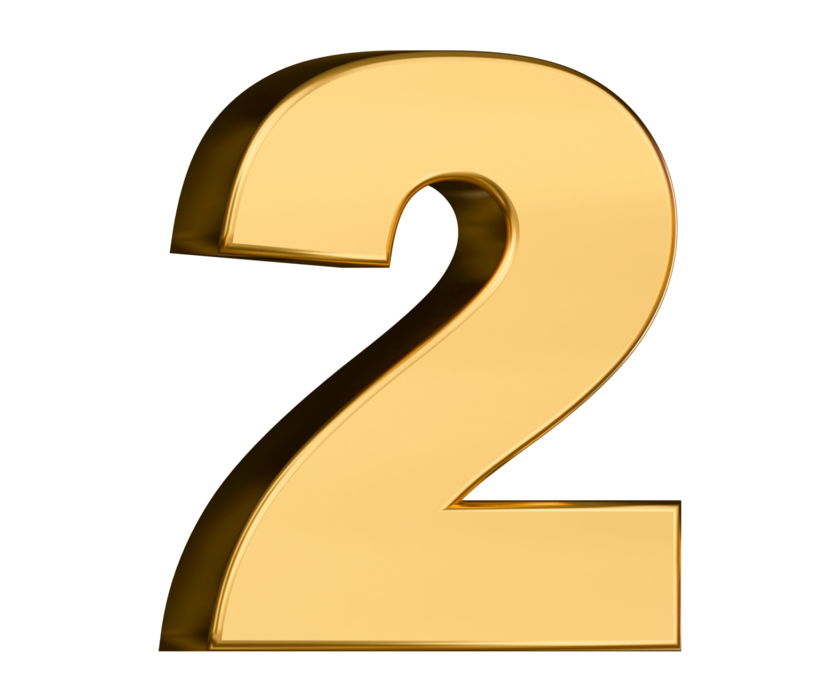 2