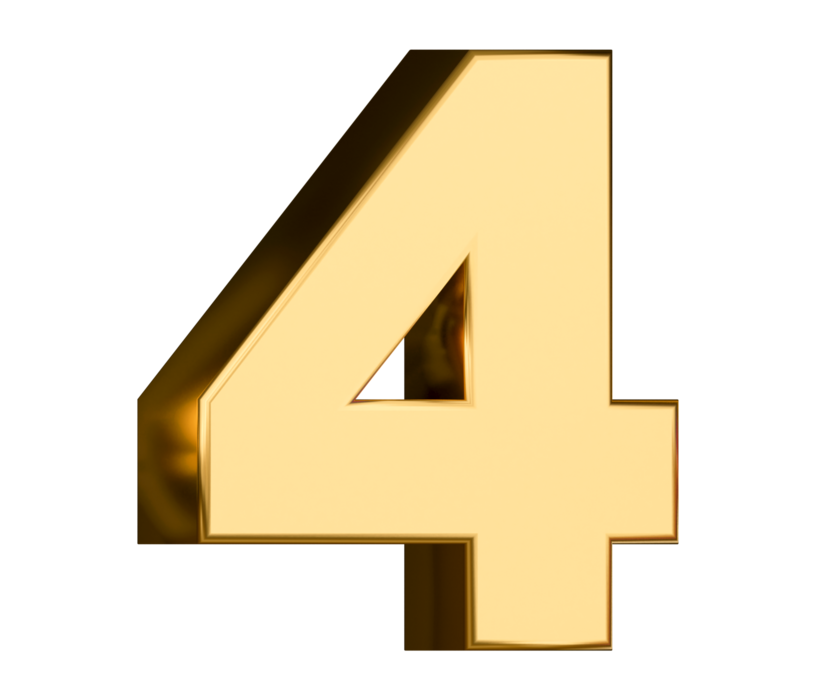 4