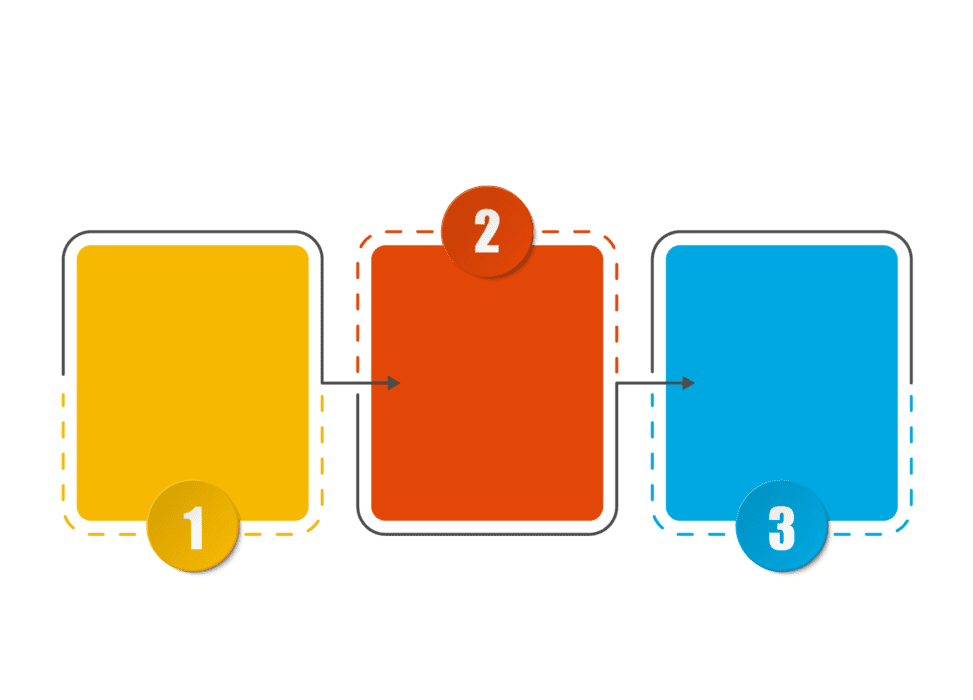 1

2

3