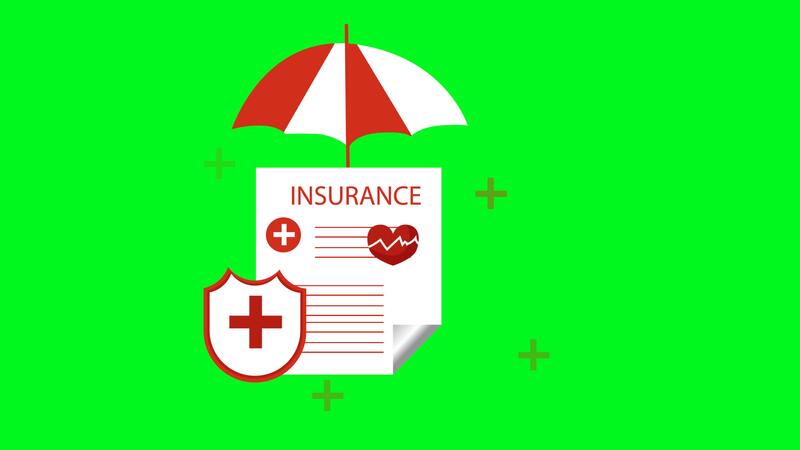 INSURANCE