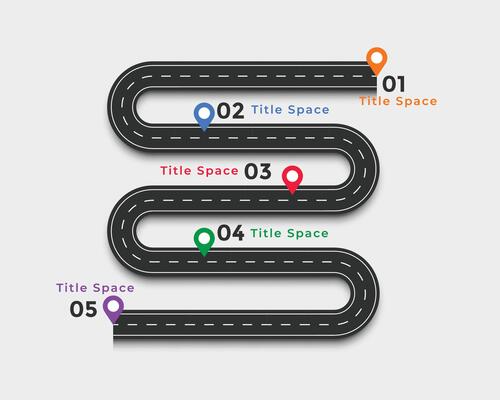 01
Title Space

02 Title Space

Title Space 03

04 Title Space

Title Space
05