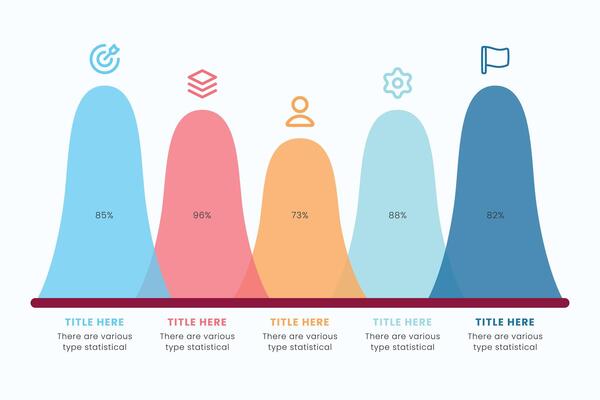 85%

96%

73%

88%

82%

TITLE HERE
There are various type statistical

TITLE HERE
There are various type statistical

TITLE HERE
There are various type statistical

TITLE HERE
There are various type statistical

TITLE HERE
There are various type statistical