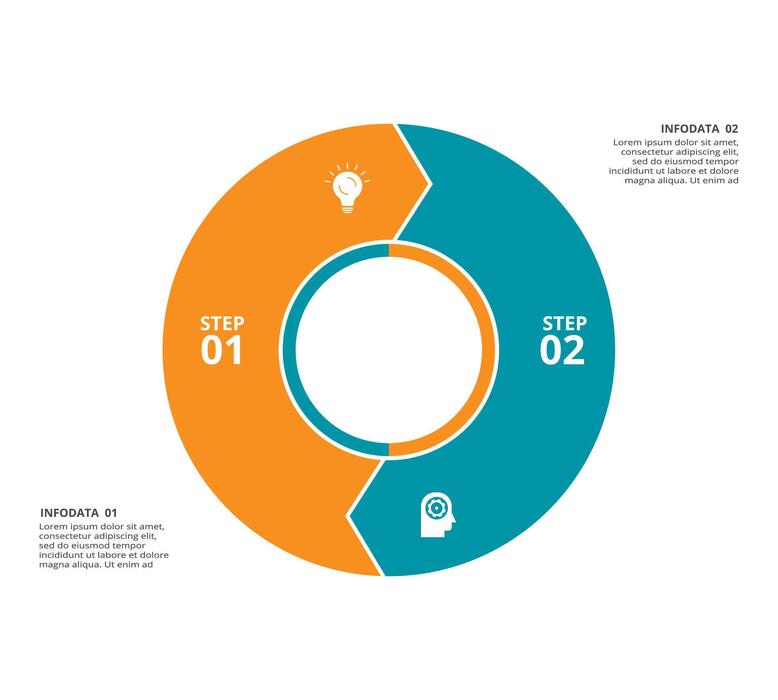 INFODATA 02
Lorem ipsum dolor sit amet, consectetur adipiscing elit, sed do eiusmod tempor incididunt ut labore et dolore magna aliqua. Ut enim ad

STEP
01

STEP
02

INFODATA 01
Lorem ipsum dolor sit amet, consectetur adipiscing elit, sed do eiusmod tempor incididunt ut labore et dolore magna aliqua. Ut enim ad