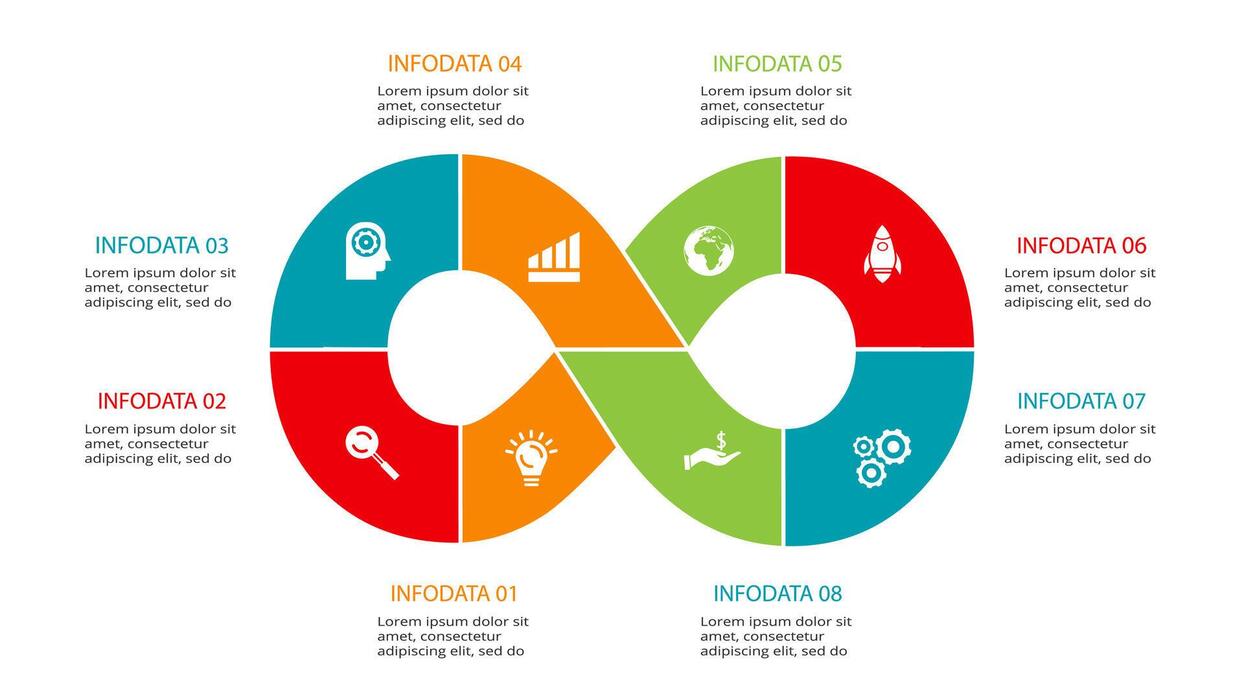 INFODATA 04
Lorem ipsum dolor sit amet, consectetur adipiscing elit, sed do

INFODATA 05
Lorem ipsum dolor sit amet, consectetur adipiscing elit, sed do

INFODATA 03
Lorem ipsum dolor sit amet, consectetur adipiscing elit, sed do

INFODATA 06
Lorem ipsum dolor sit amet, consectetur adipiscing elit, sed do

INFODATA 02
Lorem ipsum dolor sit amet, consectetur adipiscing elit, sed do

INFODATA 07
Lorem ipsum dolor sit amet, consectetur adipiscing elit, sed do

INFODATA 01
Lorem ipsum dolor sit amet, consectetur adipiscing elit, sed do

INFODATA 08
Lorem ipsum dolor sit amet, consectetur adipiscing elit, sed do