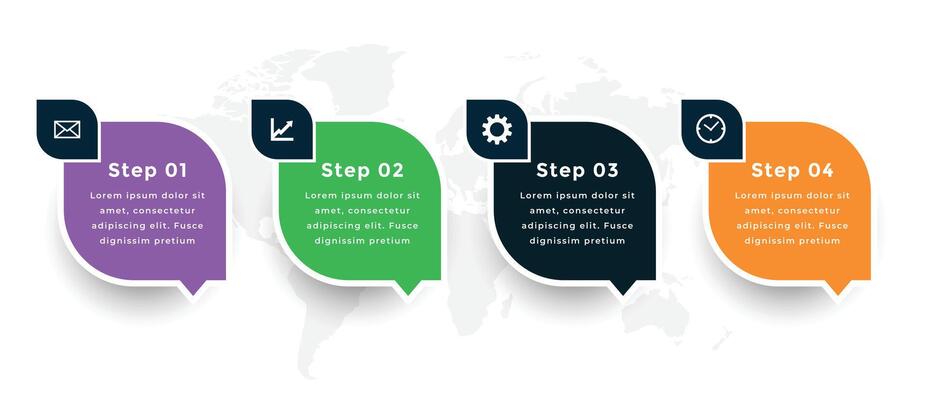 Step 01

Lorem ipsum dolor sit amet, consectetur adipiscing elit. Fusce dignissim pretium

Step 02

Lorem ipsum dolor sit amet, consectetur adipiscing elit. Fusce dignissim pretium

Step 03

Lorem ipsum dolor sit amet, consectetur adipiscing elit. Fusce dignissim pretium

Step 04

Lorem ipsum dolor sit amet, consectetur adipiscing elit. Fusce dignissim pretium