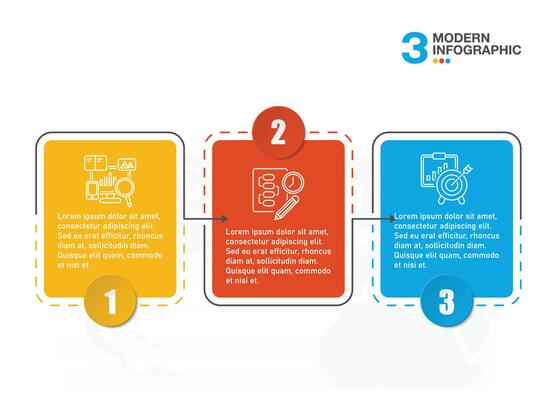 3 MODERN INFOGRAPHIC

Lorem ipsum dolor sit amet, consectetur adipiscing elit. Sed eu erat efficitur, rhoncus diam at, sollicitudin diam. Quisque elit quam, commodo et nisi et.

1

2

Lorem ipsum dolor sit amet, consectetur adipiscing elit. Sed eu erat efficitur, rhoncus diam at, sollicitudin diam. Quisque elit quam, commodo et nisi et.

Lorem ipsum dolor sit amet, consectetur adipiscing elit. Sed eu erat efficitur, rhoncus diam at, sollicitudin diam. Quisque elit quam, commodo et nisi et.

3