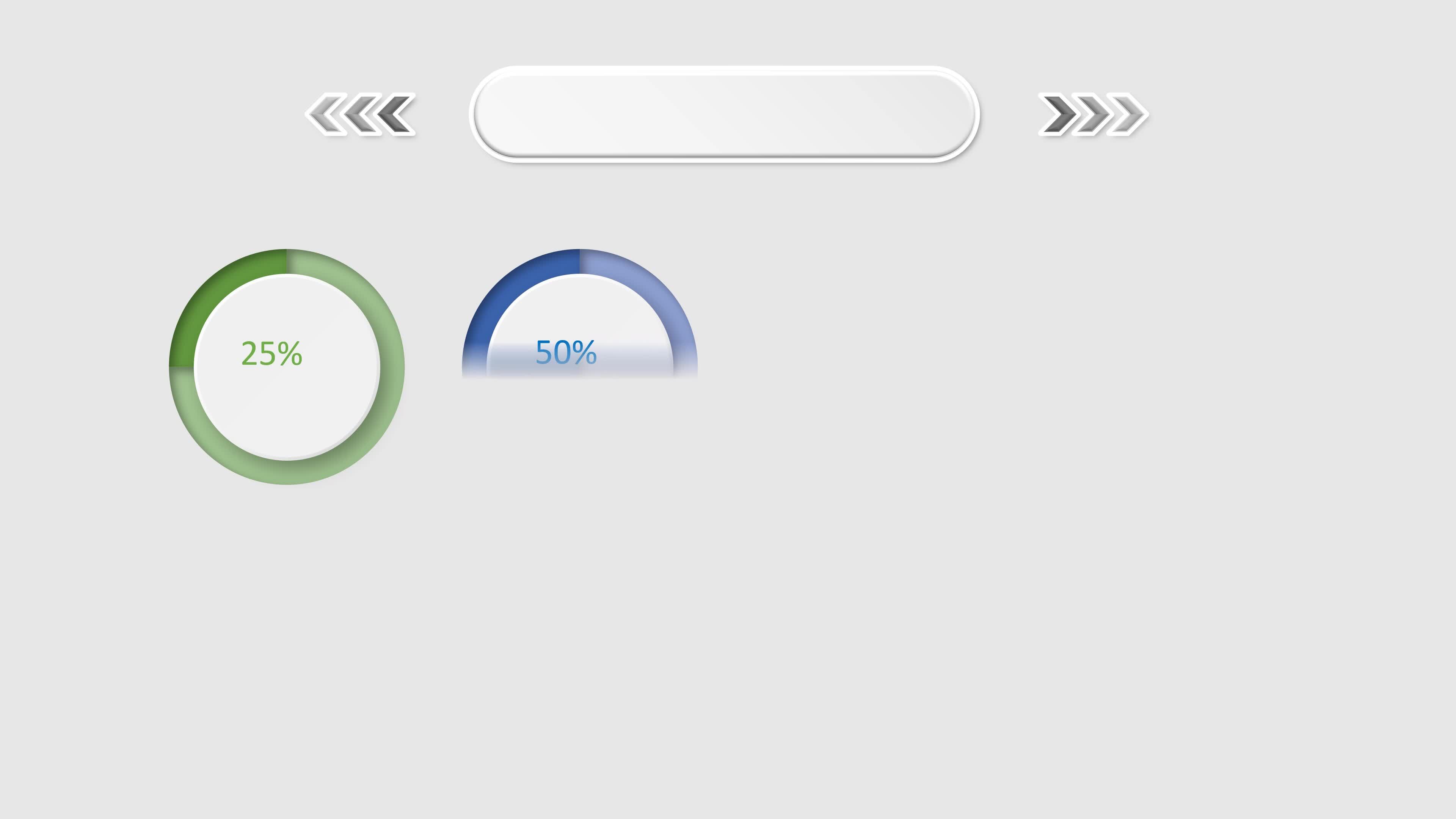 25%

50%