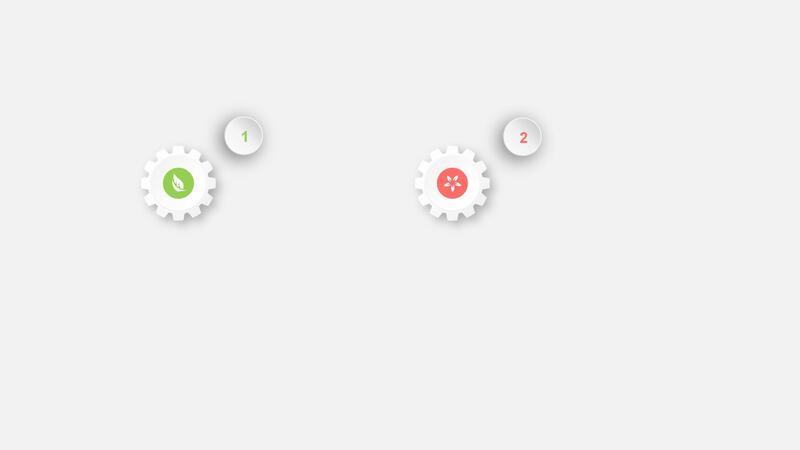 1

2