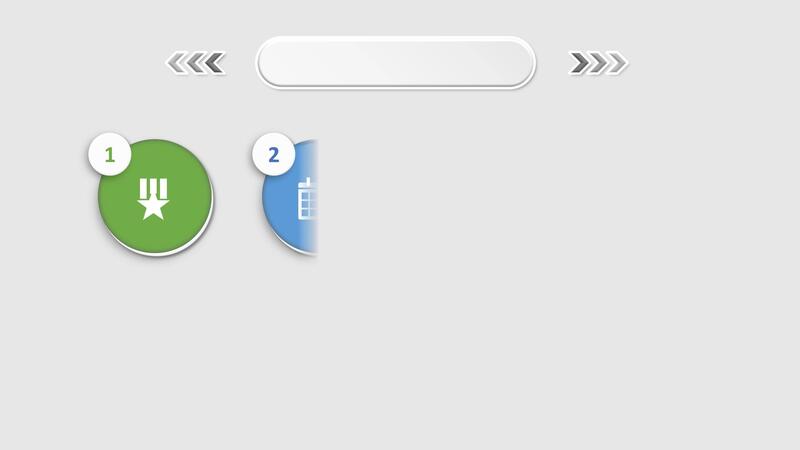 1

2