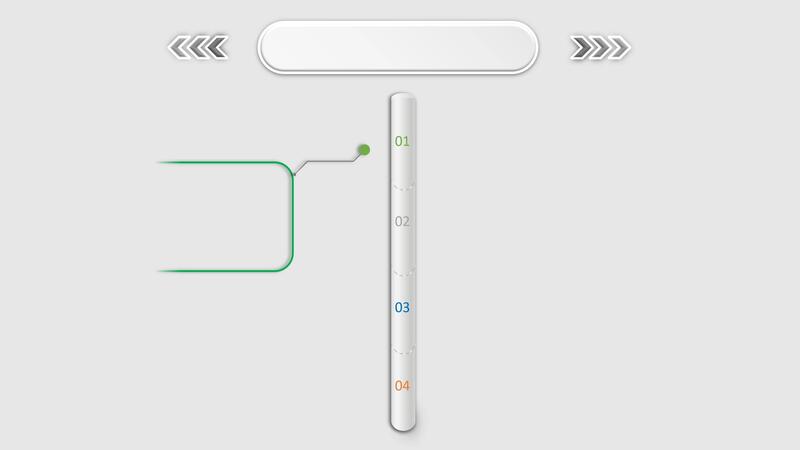 01

02

03

04