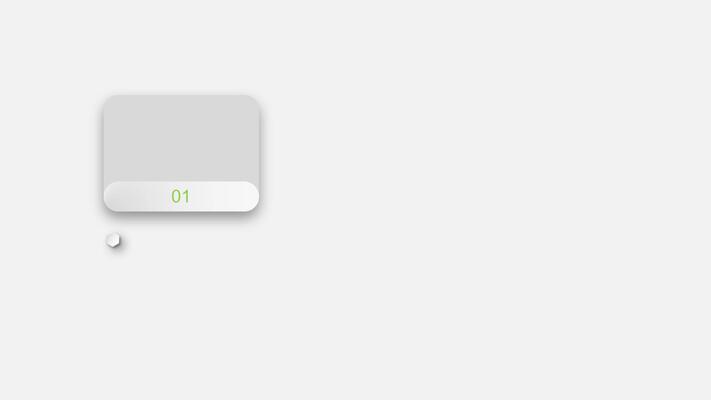 01