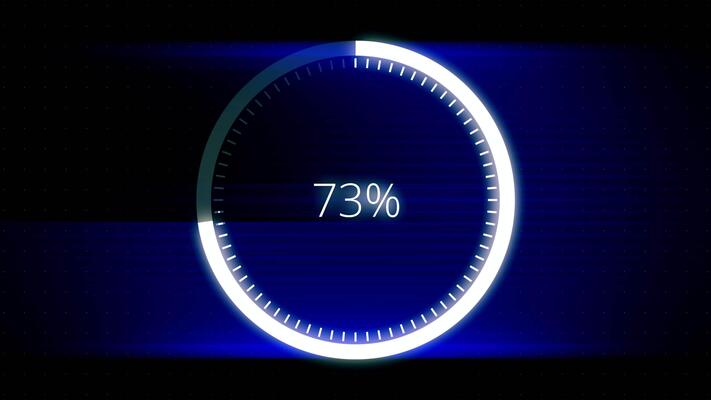 73%