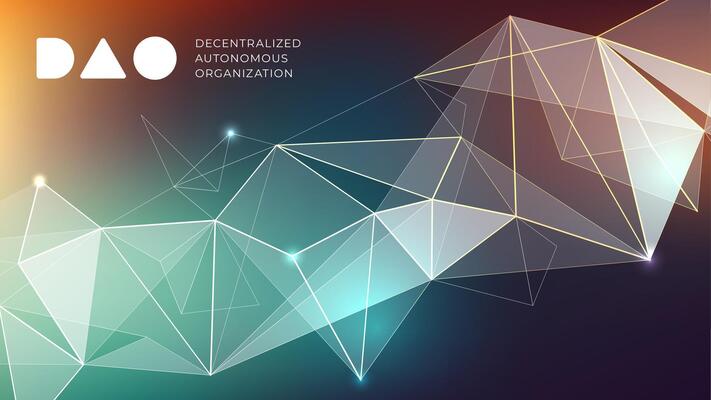 DAO

DECENTRALIZED
AUTONOMOUS
ORGANIZATION