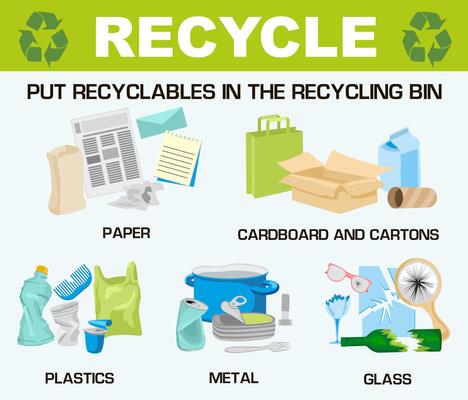 RECYCLE

PUT RECYCLABLES IN THE RECYCLING BIN

PAPER

CARDBOARD AND CARTONS

PLASTICS

METAL

GLASS