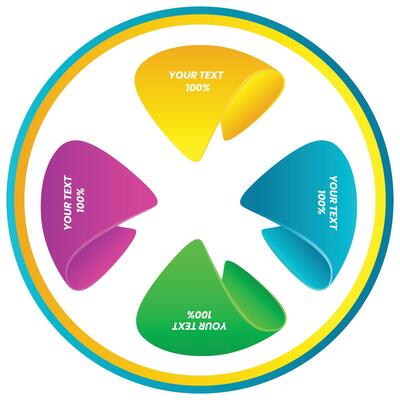 YOUR TEXT
100%

YOUR TEXT
100%

YOUR TEXT
100%

YOUR TEXT
100%