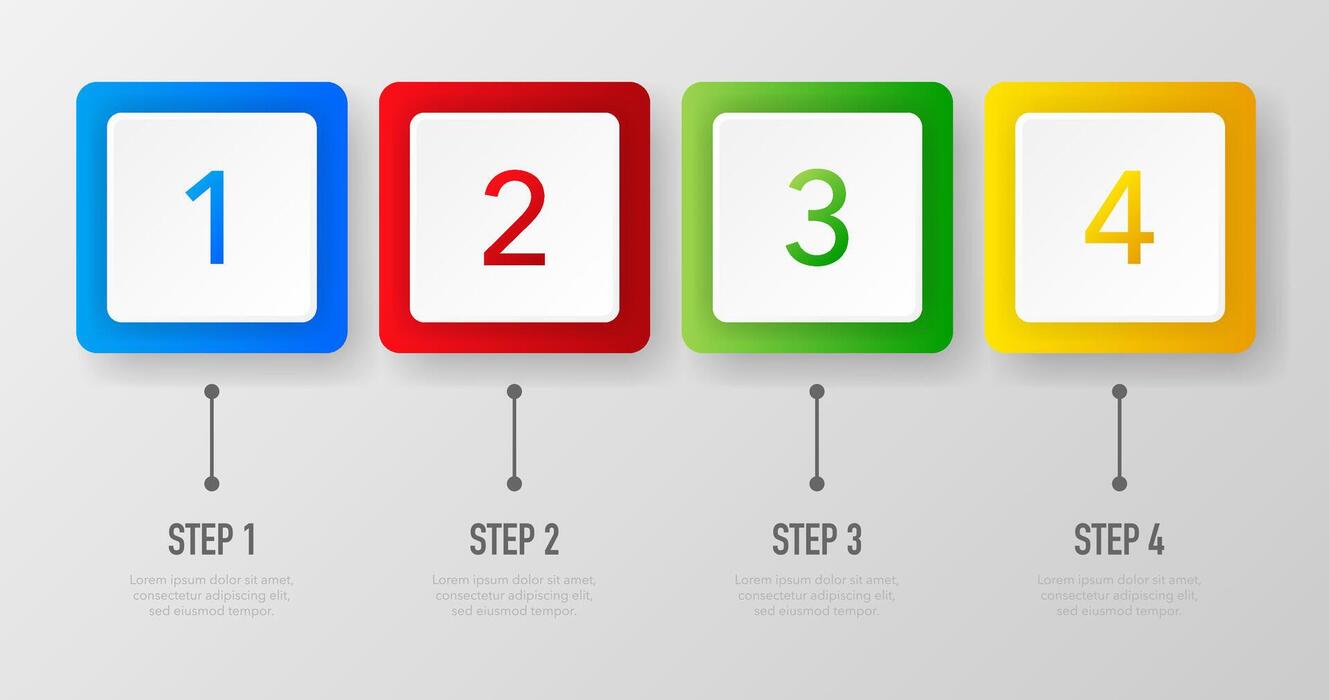 1

STEP 1

Lorem ipsum dolor sit amet, consectetur adipiscing elit, sed eiusmod tempor.

2

STEP 2

Lorem ipsum dolor sit amet, consectetur adipiscing elit, sed eiusmod tempor.

3

STEP 3

Lorem ipsum dolor sit amet, consectetur adipiscing elit, sed eiusmod tempor.

4

STEP 4

Lorem ipsum dolor sit amet, consectetur adipiscing elit, sed eiusmod tempor.