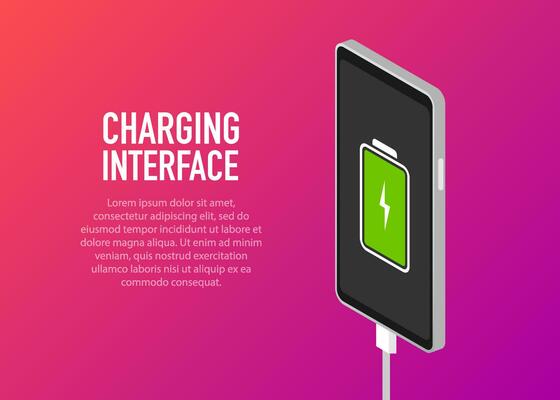 CHARGING INTERFACE

Lorem ipsum dolor sit amet, consectetur adipiscing elit, sed do eiusmod tempor incididunt ut labore et dolore magna aliqua. Ut enim ad minim veniam, quis nostrud exercitation ullamco laboris nisi ut aliquip ex ea commodo consequat.