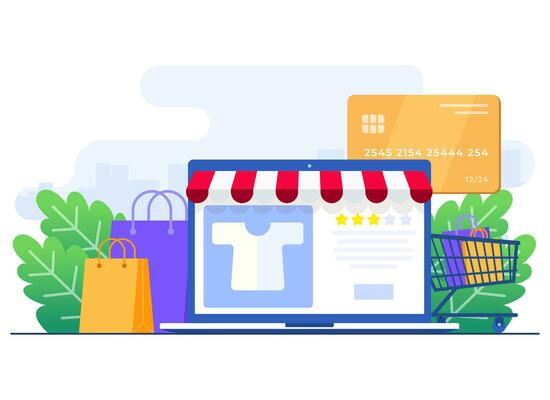 2545 2154 25444 254
12/24