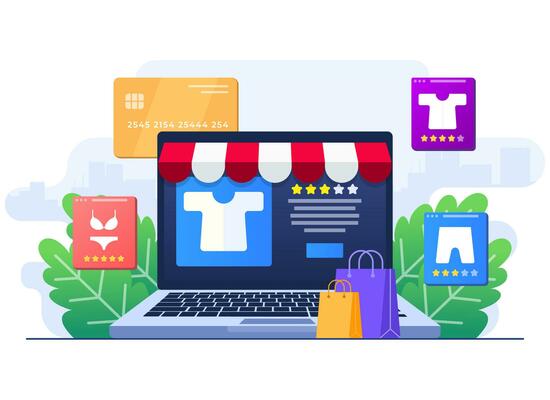 2545 2154 25444 254