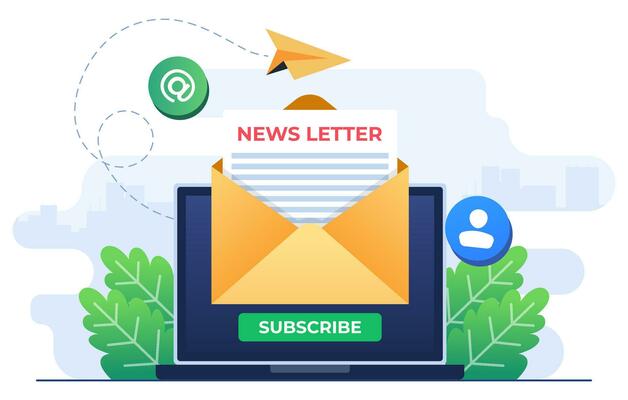 @

NEWS LETTER

SUBSCRIBE