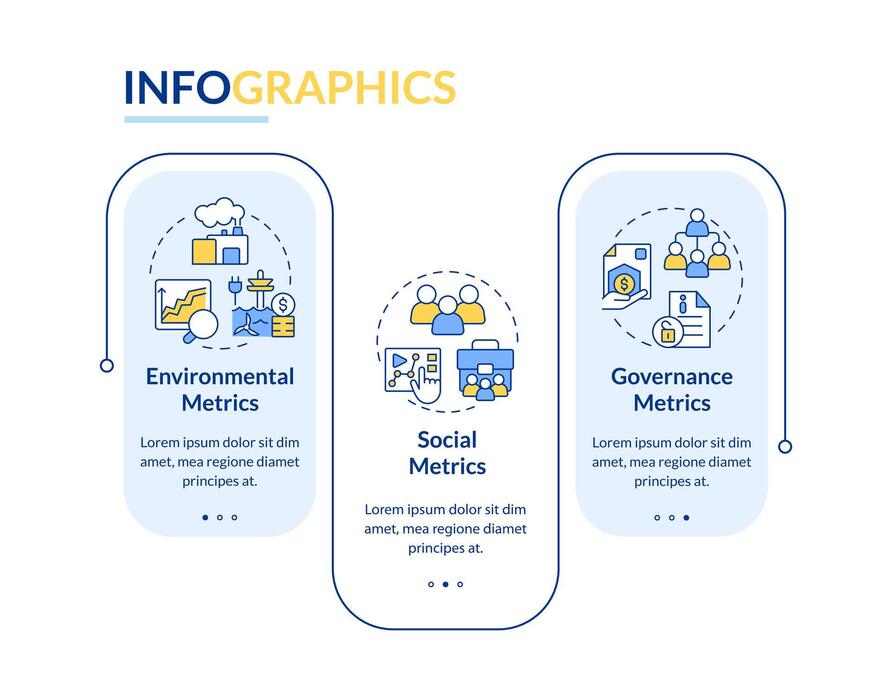 INFOGRAPHICS

Environmental Metrics

Lorem ipsum dolor sit dim amet, mea regione diamet principes at.

Social Metrics

Lorem ipsum dolor sit dim amet, mea regione diamet principes at.

Governance Metrics

Lorem ipsum dolor sit dim amet, mea regione diamet principes at.