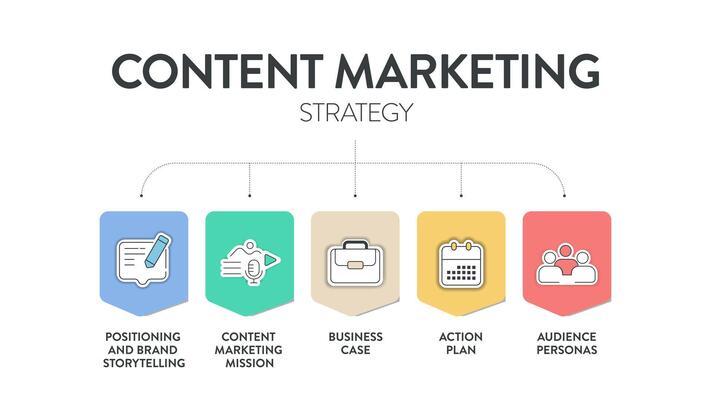 CONTENT MARKETING
STRATEGY

POSITIONING AND BRAND STORYTELLING

CONTENT MARKETING MISSION

BUSINESS CASE

ACTION PLAN

AUDIENCE PERSONAS