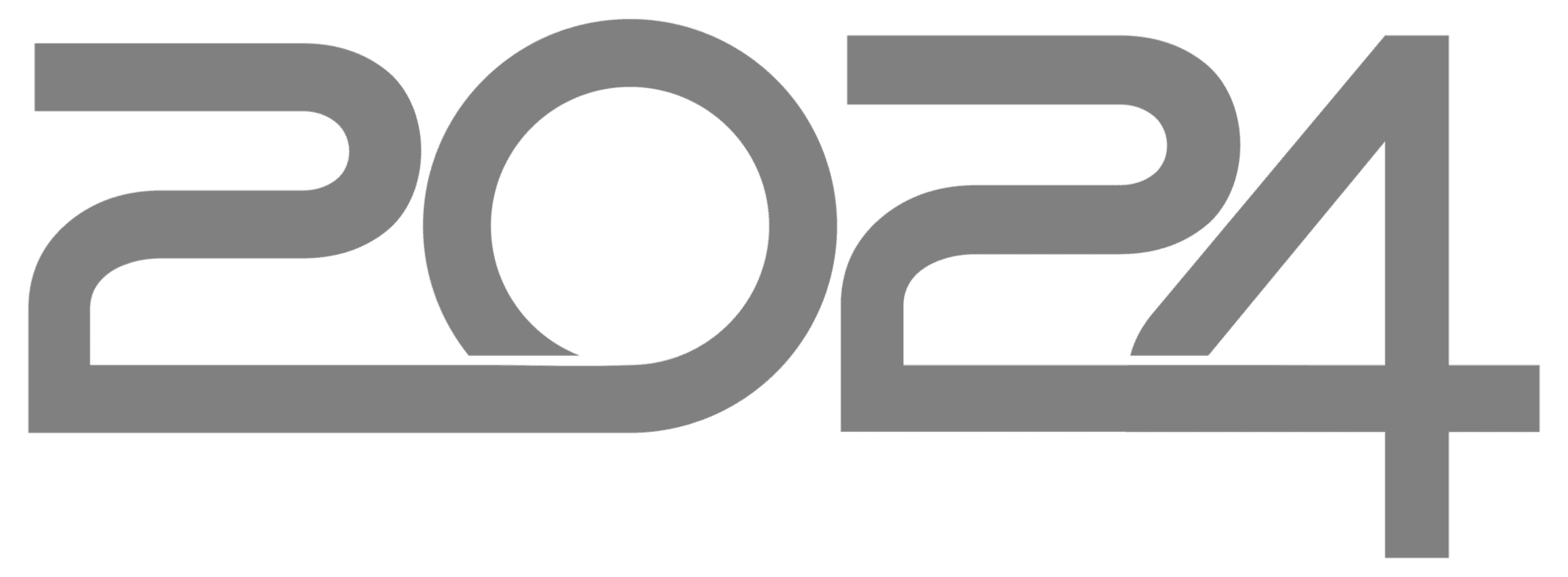 2024