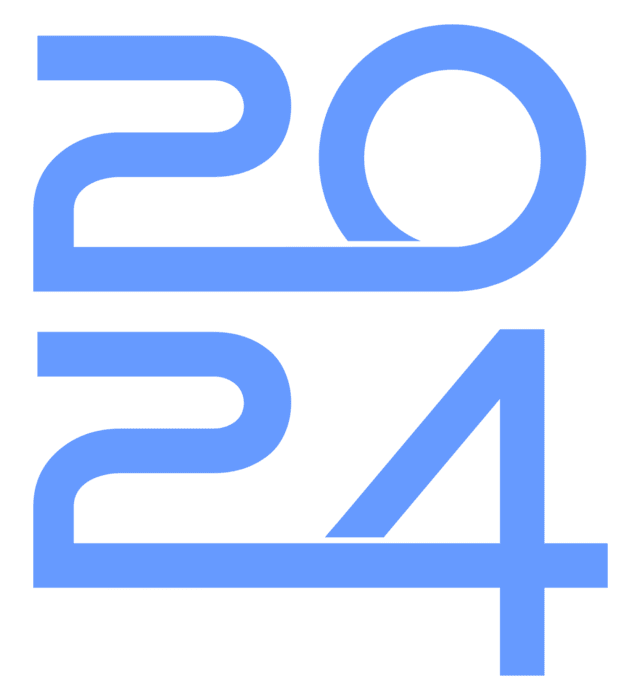 20
24