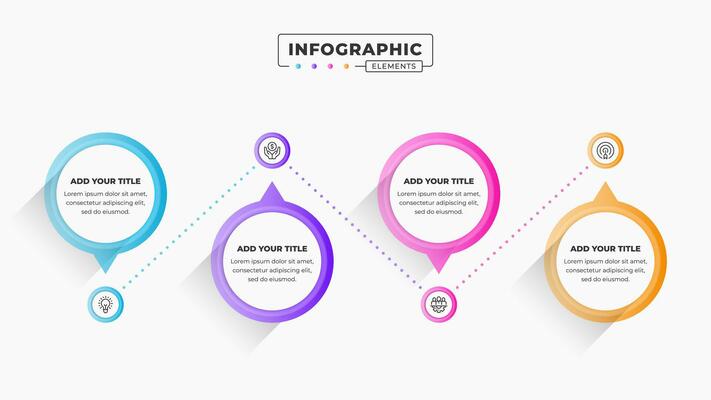 INFOGRAPHIC
ELEMENTS

ADD YOUR TITLE
Lorem ipsum dolor sit amet, consectetur adipiscing elit, sed do eiusmod.

ADD YOUR TITLE
Lorem ipsum dolor sit amet, consectetur adipiscing elit, sed do eiusmod.

ADD YOUR TITLE
Lorem ipsum dolor sit amet, consectetur adipiscing elit, sed do eiusmod.

ADD YOUR TITLE
Lorem ipsum dolor sit amet, consectetur adipiscing elit, sed do eiusmod.