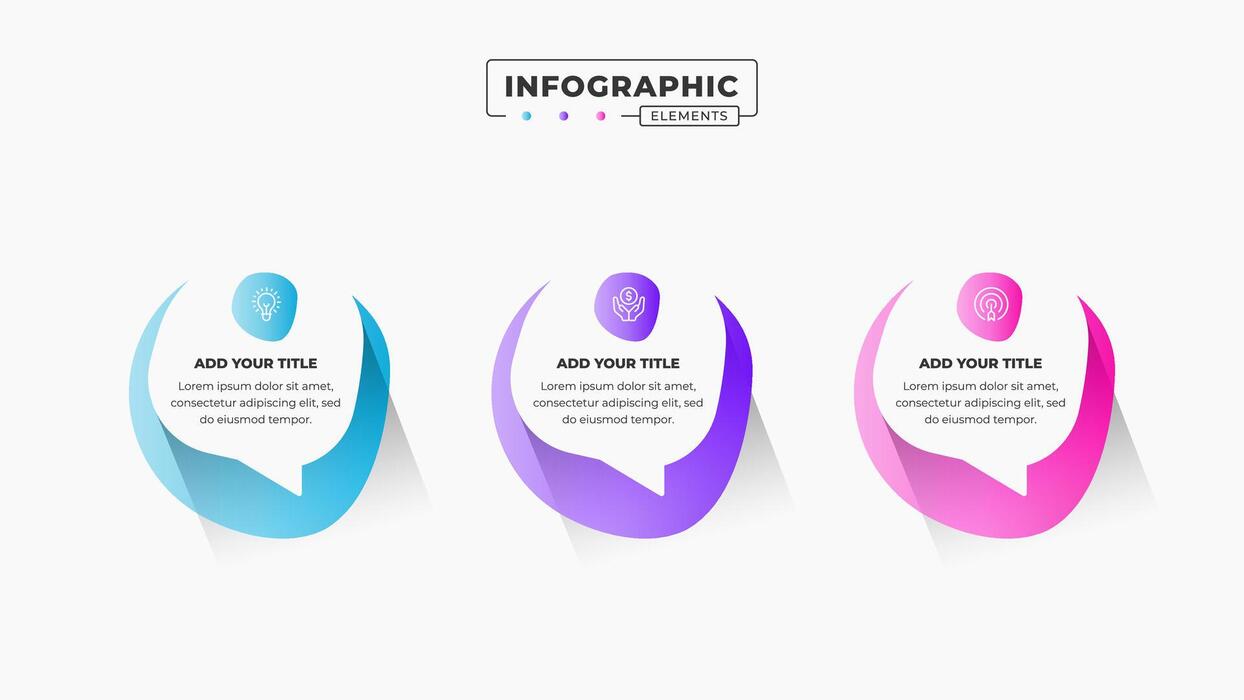 INFOGRAPHIC
ELEMENTS

ADD YOUR TITLE
Lorem ipsum dolor sit amet, consectetur adipiscing elit, sed do eiusmod tempor.

ADD YOUR TITLE
Lorem ipsum dolor sit amet, consectetur adipiscing elit, sed do eiusmod tempor.

ADD YOUR TITLE
Lorem ipsum dolor sit amet, consectetur adipiscing elit, sed do eiusmod tempor.