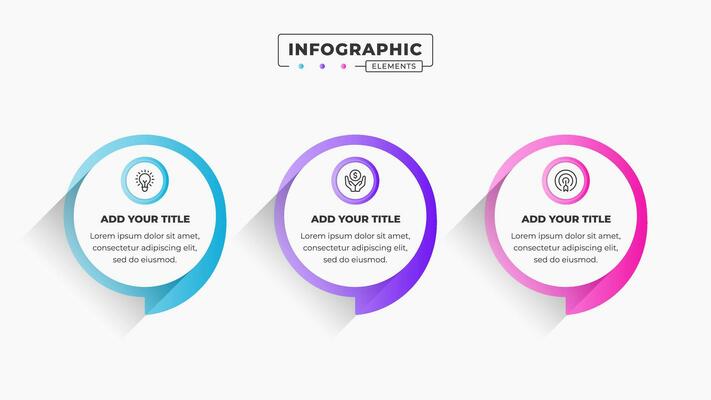 INFOGRAPHIC
ELEMENTS

ADD YOUR TITLE
Lorem ipsum dolor sit amet, consectetur adipiscing elit, sed do eiusmod.

ADD YOUR TITLE
Lorem ipsum dolor sit amet, consectetur adipiscing elit, sed do eiusmod.

ADD YOUR TITLE
Lorem ipsum dolor sit amet, consectetur adipiscing elit, sed do eiusmod.