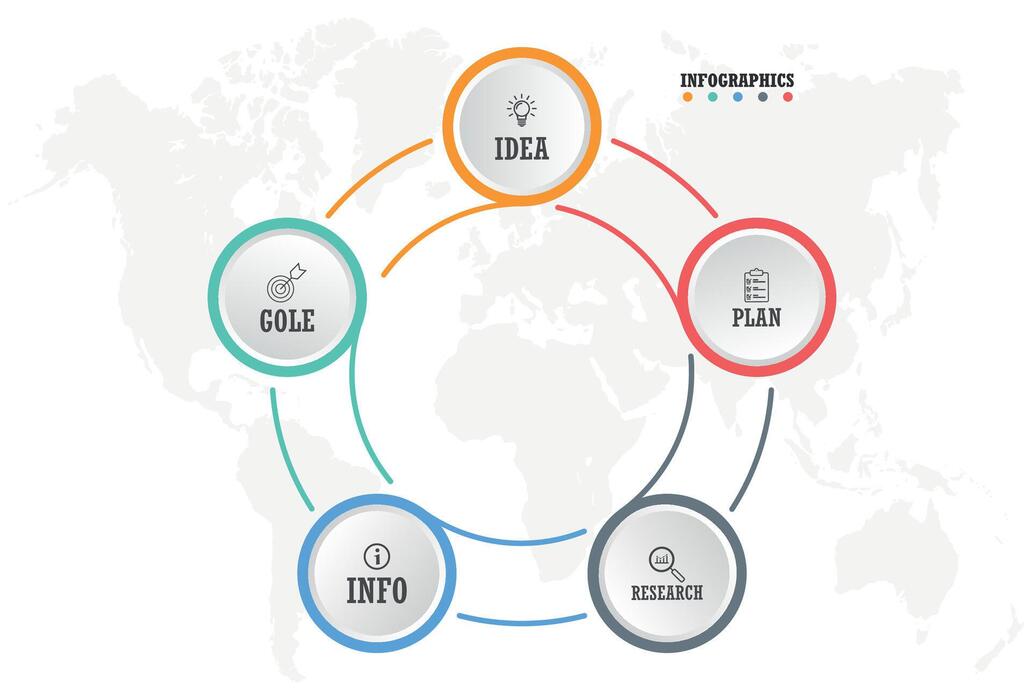 INFOGRAPHICS

IDEA

PLAN

RESEARCH

INFO

GOLE