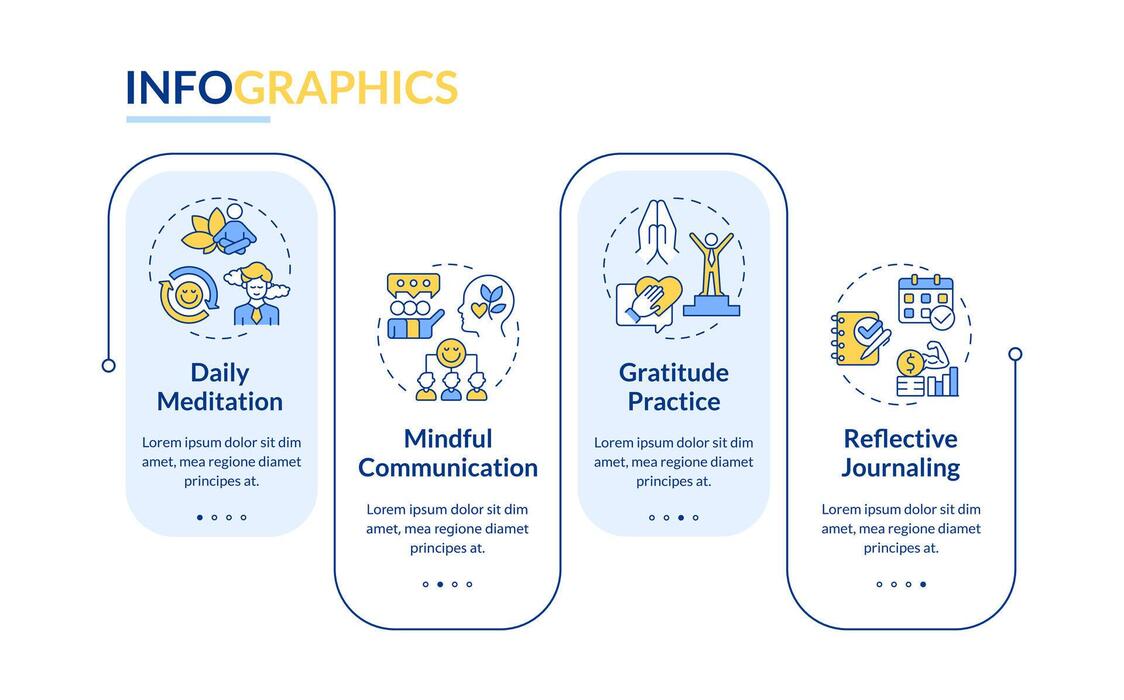 INFOGRAPHICS

Daily Meditation

Lorem ipsum dolor sit dim amet, mea regione diamet principes at.

Mindful Communication

Lorem ipsum dolor sit dim amet, mea regione diamet principes at.

Gratitude Practice

Lorem ipsum dolor sit dim amet, mea regione diamet principes at.

Reflective Journaling

Lorem ipsum dolor sit dim amet, mea regione diamet principes at.