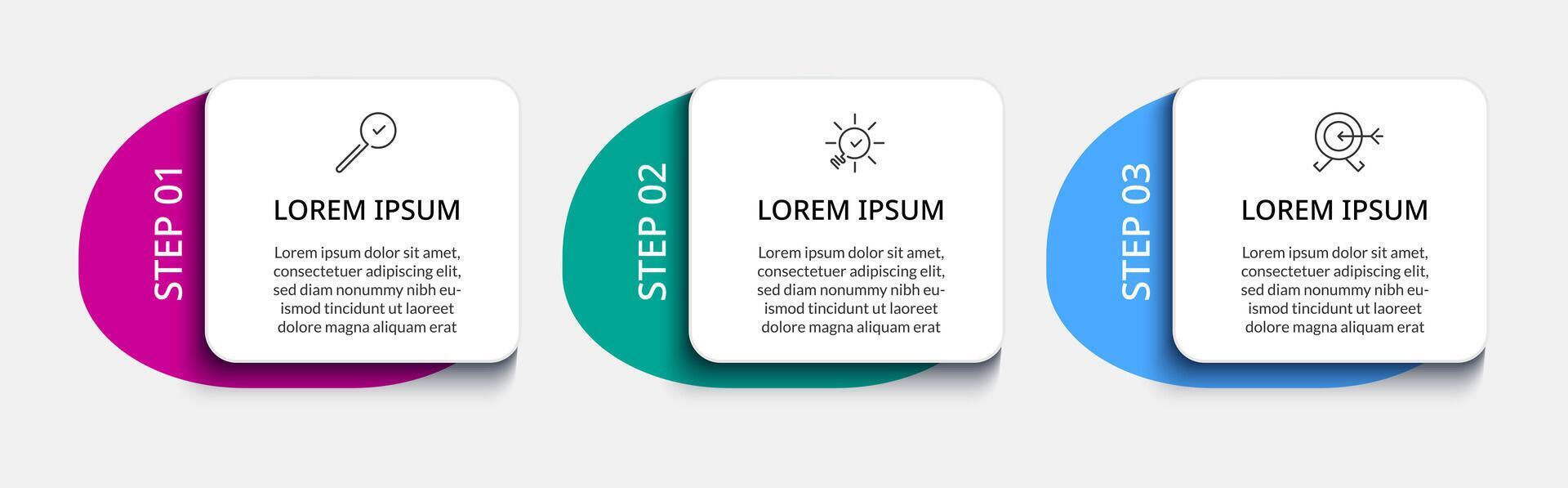 STEP 01

LOREM IPSUM

Lorem ipsum dolor sit amet, consectetuer adipiscing elit, sed diam nonummy nibh euismod tincidunt ut laoreet dolore magna aliquam erat

STEP 02

LOREM IPSUM

Lorem ipsum dolor sit amet, consectetuer adipiscing elit, sed diam nonummy nibh euismod tincidunt ut laoreet dolore magna aliquam erat

STEP 03

LOREM IPSUM

Lorem ipsum dolor sit amet, consectetuer adipiscing elit, sed diam nonummy nibh euismod tincidunt ut laoreet dolore magna aliquam erat