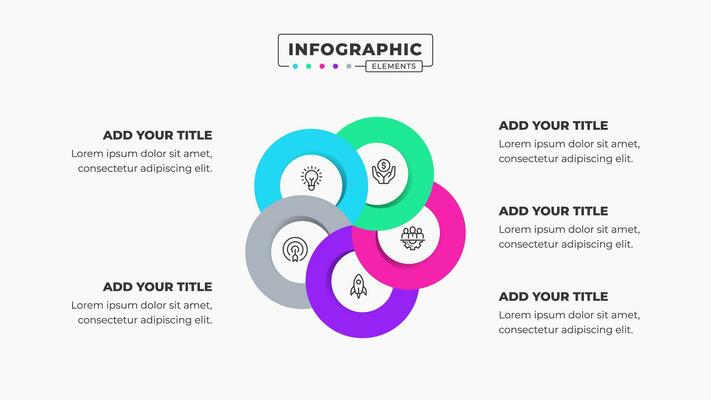 INFOGRAPHIC
ELEMENTS

ADD YOUR TITLE
Lorem ipsum dolor sit amet, consectetur adipiscing elit.

ADD YOUR TITLE
Lorem ipsum dolor sit amet, consectetur adipiscing elit.

ADD YOUR TITLE
Lorem ipsum dolor sit amet, consectetur adipiscing elit.

ADD YOUR TITLE
Lorem ipsum dolor sit amet, consectetur adipiscing elit.

ADD YOUR TITLE
Lorem ipsum dolor sit amet, consectetur adipiscing elit.