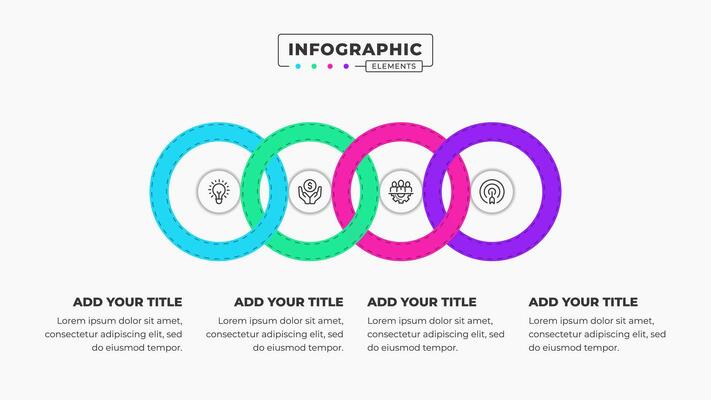 INFOGRAPHIC
ELEMENTS

ADD YOUR TITLE
Lorem ipsum dolor sit amet, consectetur adipiscing elit, sed do eiusmod tempor.

ADD YOUR TITLE
Lorem ipsum dolor sit amet, consectetur adipiscing elit, sed do eiusmod tempor.

ADD YOUR TITLE
Lorem ipsum dolor sit amet, consectetur adipiscing elit, sed do eiusmod tempor.

ADD YOUR TITLE
Lorem ipsum dolor sit amet, consectetur adipiscing elit, sed do eiusmod tempor.