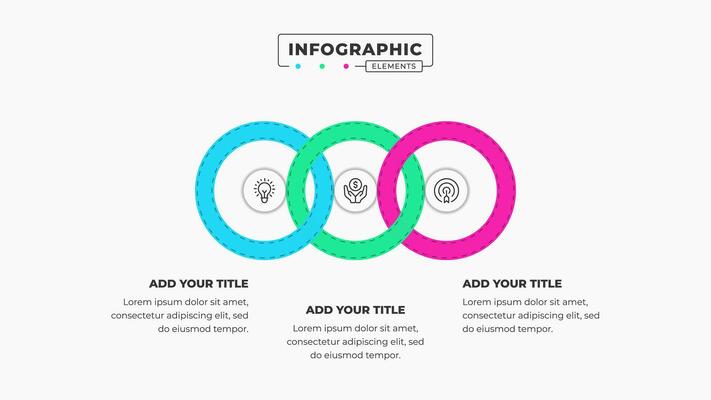 INFOGRAPHIC
ELEMENTS

ADD YOUR TITLE
Lorem ipsum dolor sit amet, consectetur adipiscing elit, sed do eiusmod tempor.

ADD YOUR TITLE
Lorem ipsum dolor sit amet, consectetur adipiscing elit, sed do eiusmod tempor.

ADD YOUR TITLE
Lorem ipsum dolor sit amet, consectetur adipiscing elit, sed do eiusmod tempor.