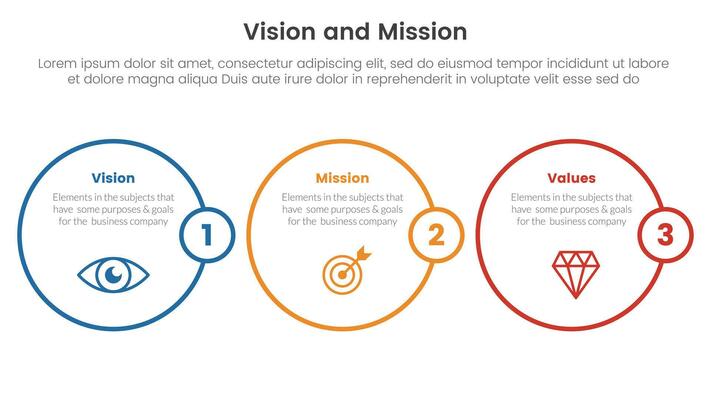 Vision and Mission

Lorem ipsum dolor sit amet, consectetur adipiscing elit, sed do eiusmod tempor incididunt ut labore et dolore magna aliqua Duis aute irure dolor in reprehenderit in voluptate velit esse sed do

Vision

Elements in the subjects that have some purposes & goals for the business company

1

Mission

Elements in the subjects that have some purposes & goals for the business company

2

Values

Elements in the subjects that have some purposes & goals for the business company

3