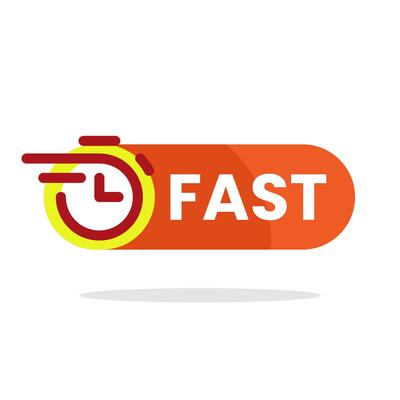 FAST