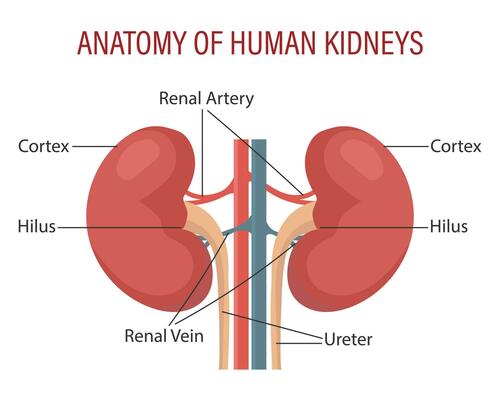 ANATOMY OF HUMAN KIDNEYS

Renal Artery

Cortex

Cortex

Hilus

Hilus

Renal Vein

Ureter