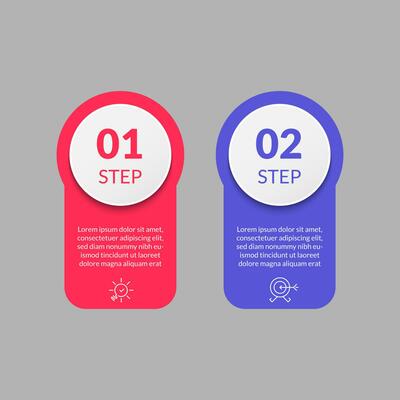 01
STEP

Lorem ipsum dolor sit amet, consectetuer adipiscing elit, sed diam nonummy nibh euismod tincidunt ut laoreet dolore magna aliquam erat

02
STEP

Lorem ipsum dolor sit amet, consectetuer adipiscing elit, sed diam nonummy nibh euismod tincidunt ut laoreet dolore magna aliquam erat