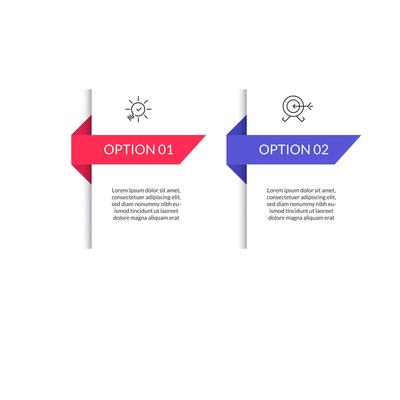 OPTION 01

Lorem ipsum dolor sit amet, consectetuer adipiscing elit, sed diam nonummy nibh euismod tincidunt ut laoreet dolore magna aliquam erat

OPTION 02

Lorem ipsum dolor sit amet, consectetuer adipiscing elit, sed diam nonummy nibh euismod tincidunt ut laoreet dolore magna aliquam erat