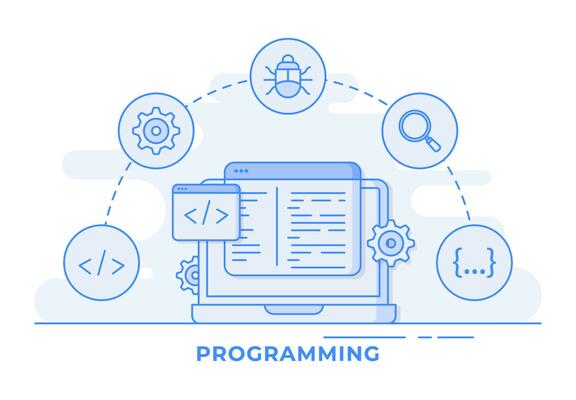 </>

</>

{...}

PROGRAMMING