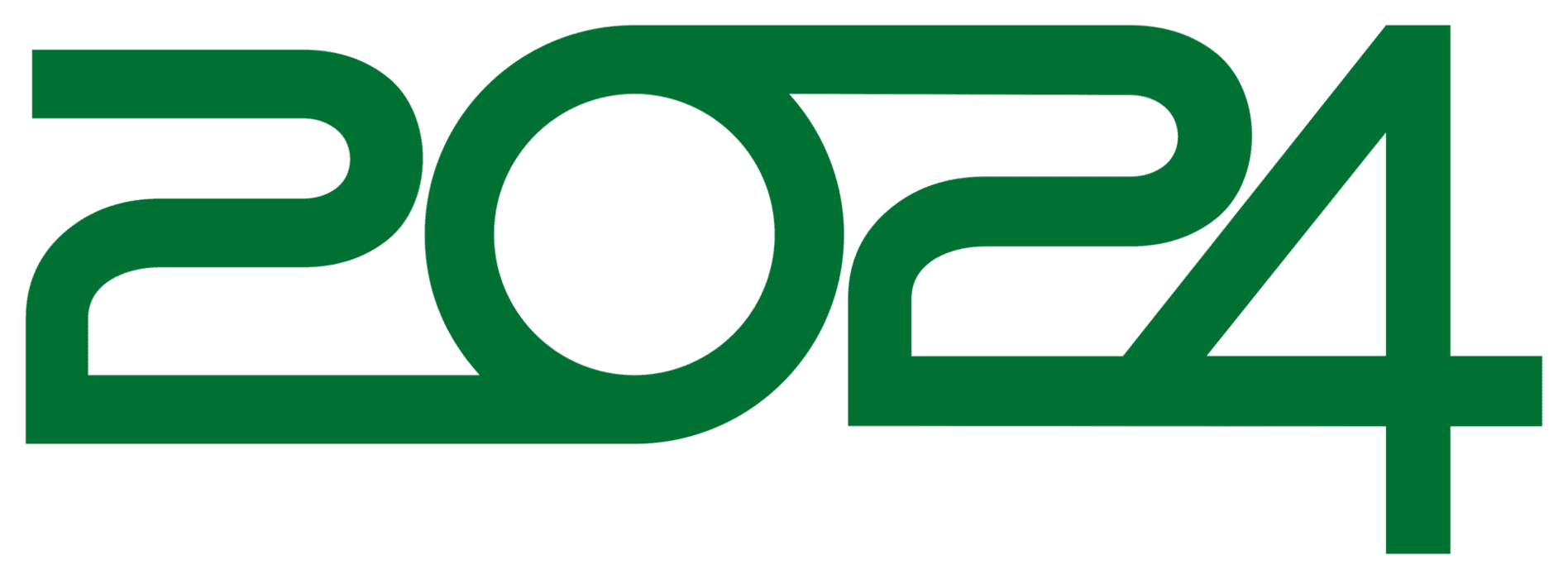 2024