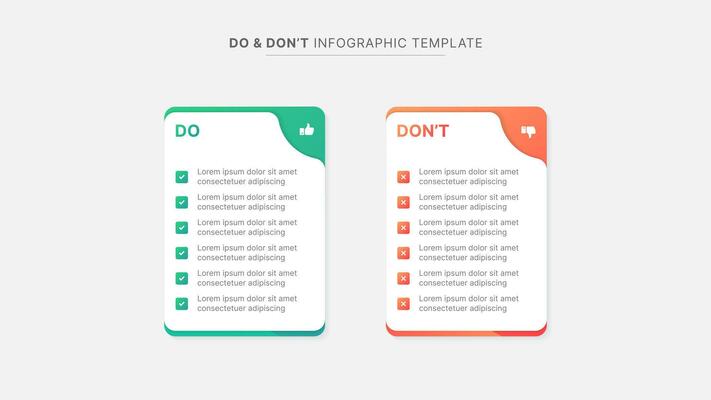 DO & DON'T INFOGRAPHIC TEMPLATE

DO

Lorem ipsum dolor sit amet consectetuer adipiscing

Lorem ipsum dolor sit amet consectetuer adipiscing

Lorem ipsum dolor sit amet consectetuer adipiscing

Lorem ipsum dolor sit amet consectetuer adipiscing

Lorem ipsum dolor sit amet consectetuer adipiscing

Lorem ipsum dolor sit amet consectetuer adipiscing

DON'T

Lorem ipsum dolor sit amet consectetuer adipiscing

Lorem ipsum dolor sit amet consectetuer adipiscing

Lorem ipsum dolor sit amet consectetuer adipiscing

Lorem ipsum dolor sit amet consectetuer adipiscing

Lorem ipsum dolor sit amet consectetuer adipiscing

Lorem ipsum dolor sit amet consectetuer adipiscing