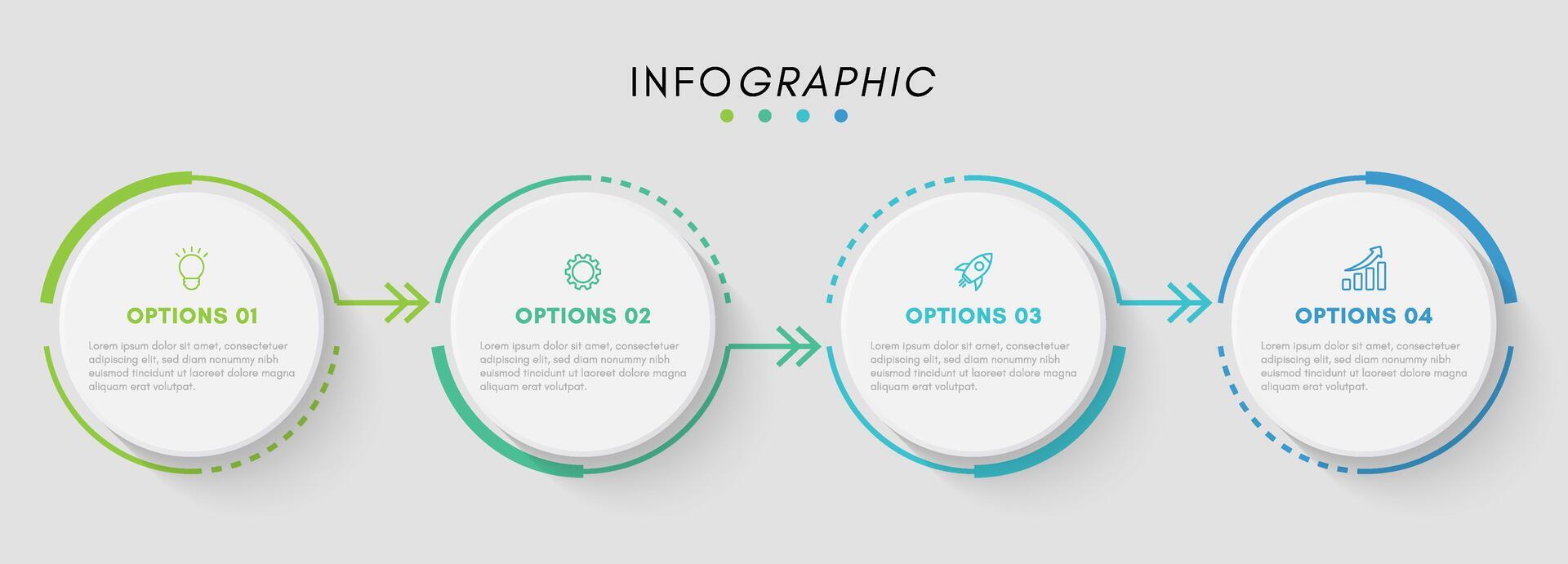 INFOGRAPHIC

OPTIONS 01

Lorem ipsum dolor sit amet, consectetuer adipiscing elit, sed diam nonummy nibh euismod tincidunt ut laoreet dolore magna aliquam erat volutpat.

OPTIONS 02

Lorem ipsum dolor sit amet, consectetuer adipiscing elit, sed diam nonummy nibh euismod tincidunt ut laoreet dolore magna aliquam erat volutpat.

OPTIONS 03

Lorem ipsum dolor sit amet, consectetuer adipiscing elit, sed diam nonummy nibh euismod tincidunt ut laoreet dolore magna aliquam erat volutpat.

OPTIONS 04

Lorem ipsum dolor sit amet, consectetuer adipiscing elit, sed diam nonummy nibh euismod tincidunt ut laoreet dolore magna aliquam erat volutpat.