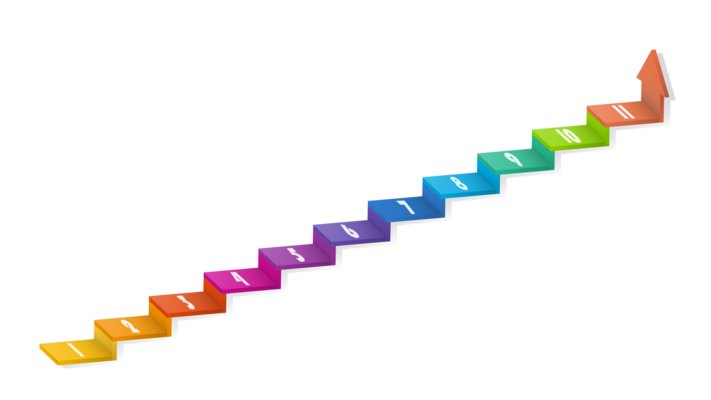 1
2
3
4
5
6
7
8
9
10
11