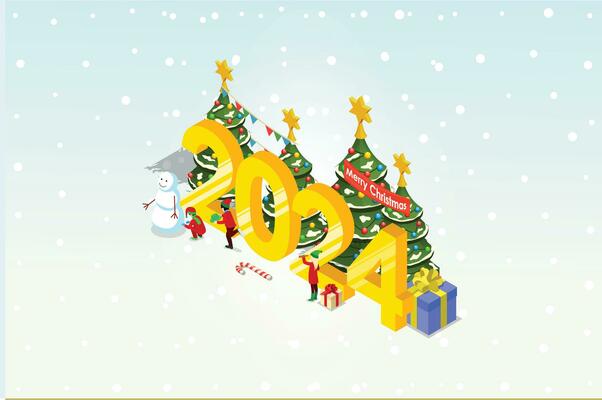 2024

Merry Christmas