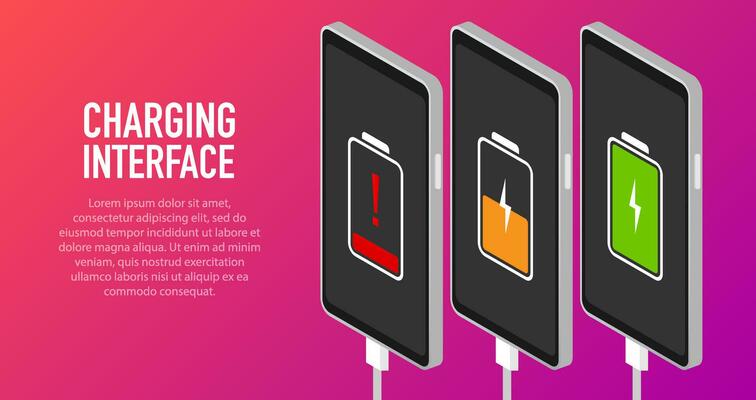 CHARGING INTERFACE

Lorem ipsum dolor sit amet, consectetur adipiscing elit, sed do eiusmod tempor incididunt ut labore et dolore magna aliqua. Ut enim ad minim veniam, quis nostrud exercitation ullamco laboris nisi ut aliquip ex ea commodo consequat.

!